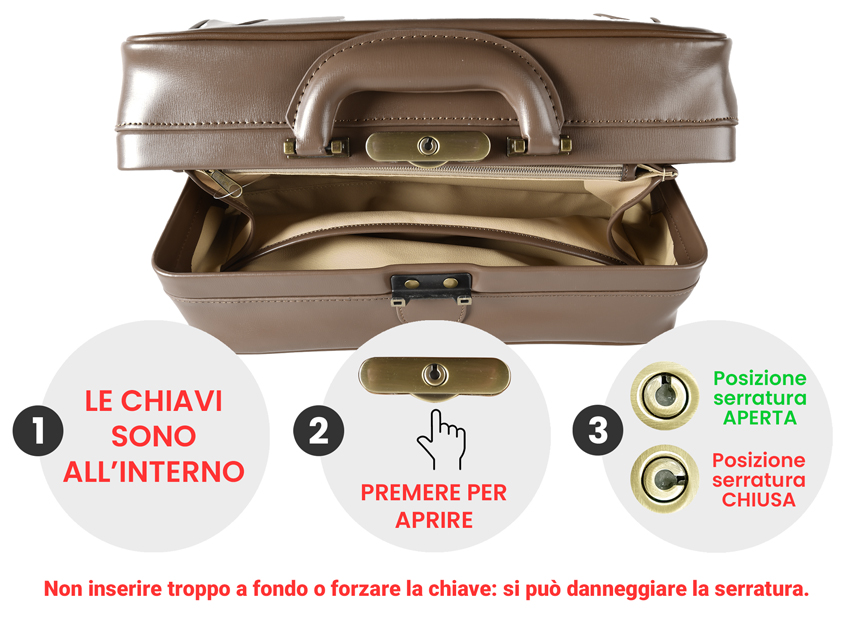 1
LE CHIAVI SONO ALL'INTERNO

2
PREMERE PER APRIRE

3
Posizione serratura APERTA

Posizione serratura CHIUSA

Non inserire troppo a fondo o forzare la chiave: si può danneggiare la serratura.