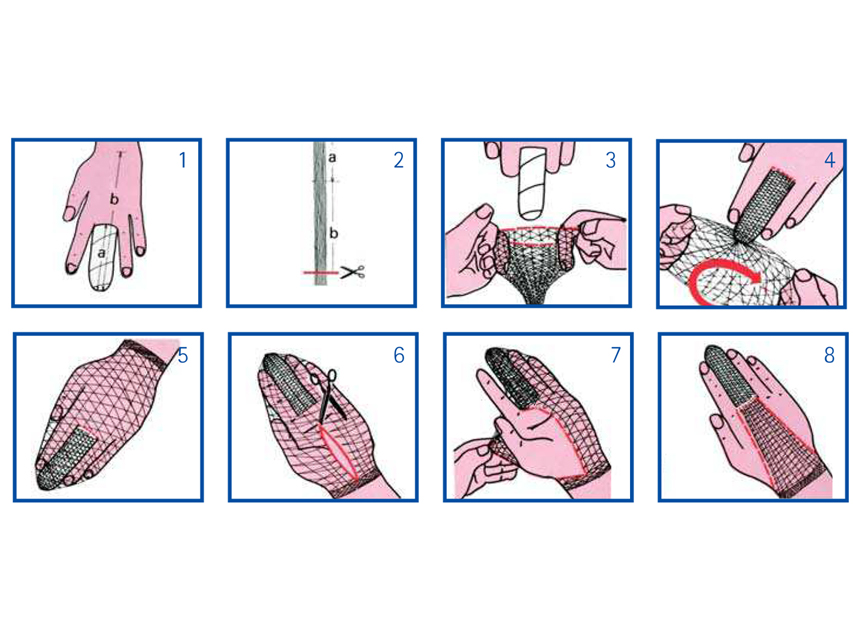 1
b
a

2
a
b

3

4

5

6

7

8